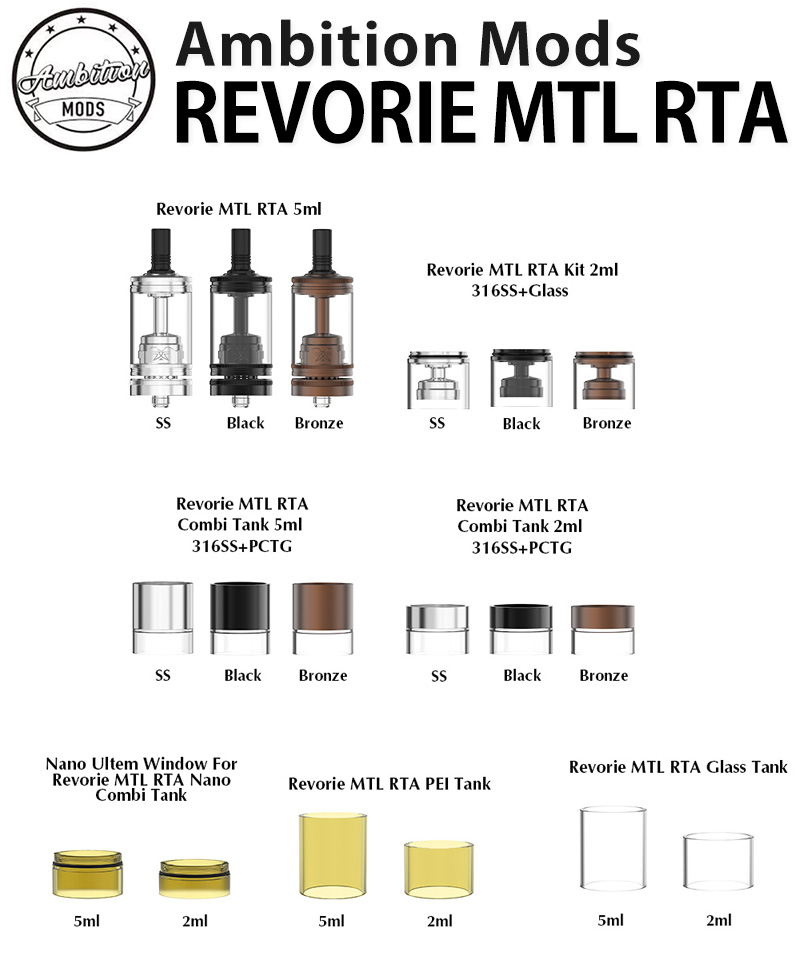 Ambition MODS

Ambition Mods
REVORIE MTL RTA

Revorie MTL RTA 5ml

SS Black Bronze

Revorie MTL RTA Kit 2ml
316SS+Glass

SS Black Bronze

Revorie MTL RTA
Combi Tank 5ml
316SS+PCTG

SS Black Bronze

Revorie MTL RTA
Combi Tank 2ml
316SS+PCTG

SS Black Bronze

Nano Ultem Window For Revorie MTL RTA Nano Combi Tank

5ml 2ml

Revorie MTL RTA PEI Tank

5ml 2ml

Revorie MTL RTA Glass Tank

5ml 2ml